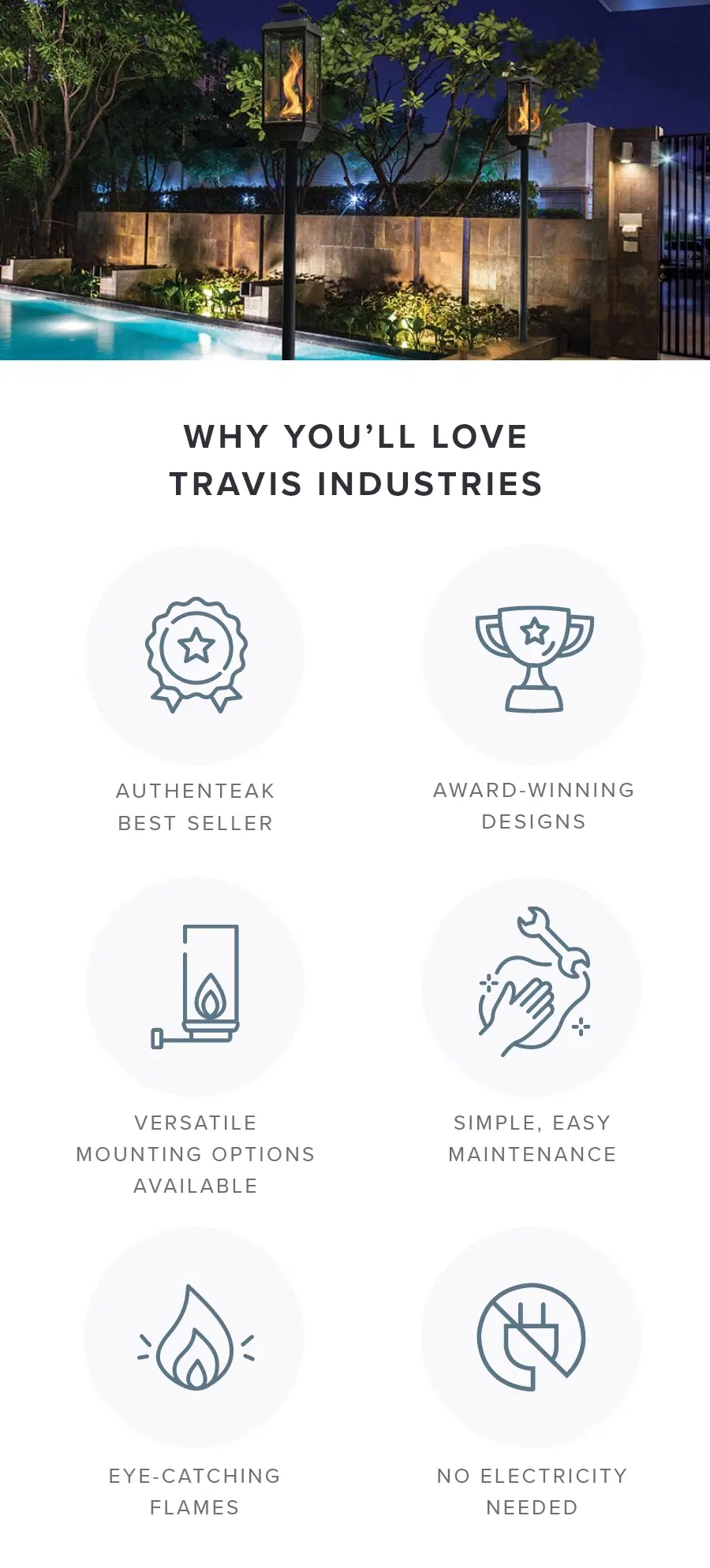 WHY YOU'LL LOVE TRAVIS INDUSTRIES

AUTHENTEAK BEST SELLER

AWARD-WINNING DESIGNS

VERSATILE MOUNTING OPTIONS AVAILABLE

SIMPLE, EASY MAINTENANCE

EYE-CATCHING FLAMES

NO ELECTRICITY NEEDED