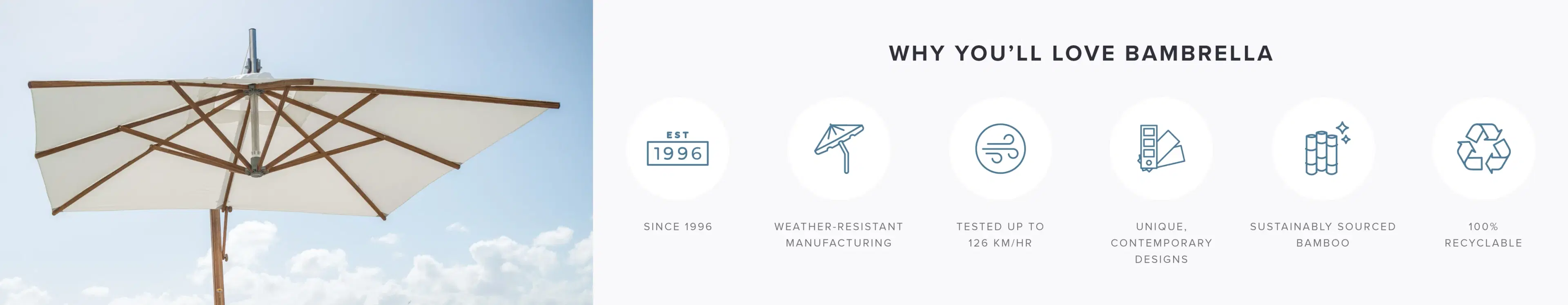 WHY YOU'LL LOVE BAMBRELLA

EST
1996

SINCE 1996

WEATHER-RESISTANT MANUFACTURING

TESTED UP TO 126 KM/HR

UNIQUE, CONTEMPORARY DESIGNS

SUSTAINABLY SOURCED BAMBOO

100% RECYCLABLE